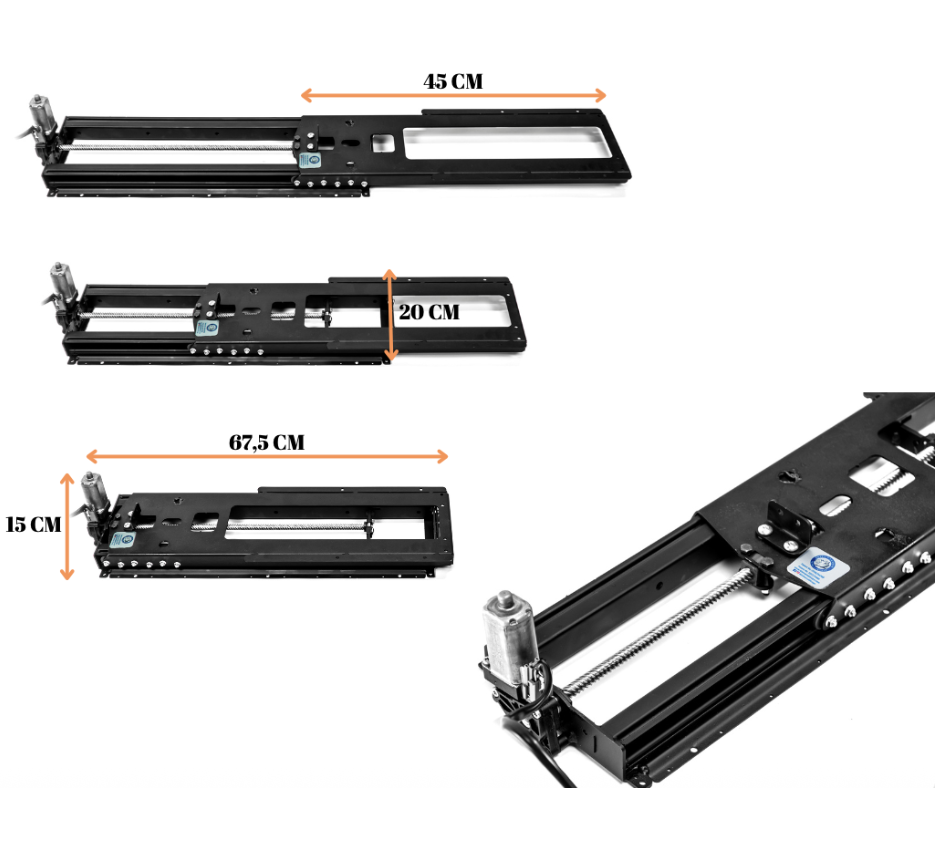 45 CM

20 CM

67,5 CM

15 CM